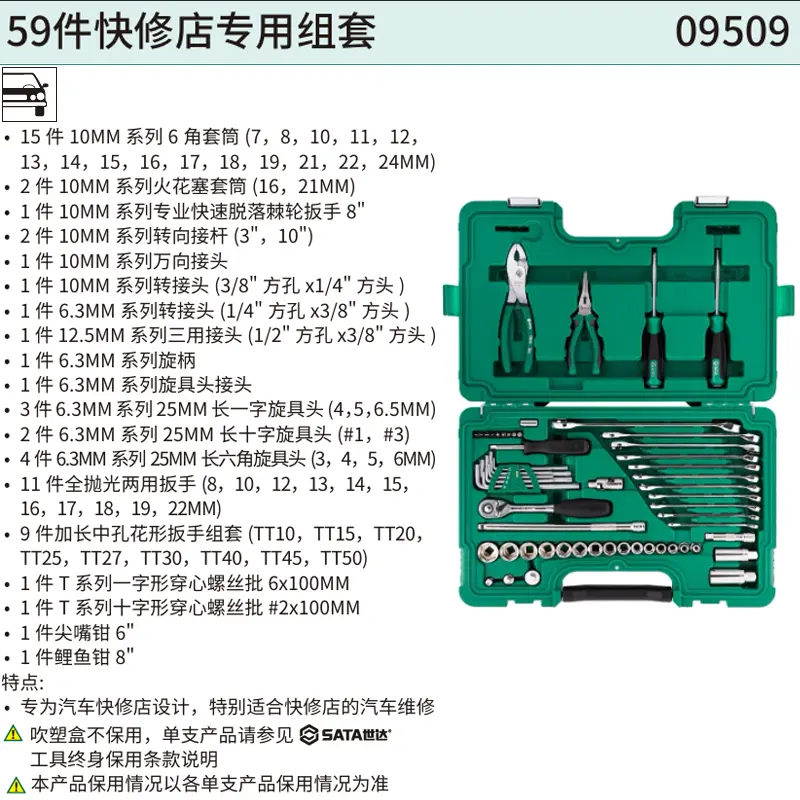 59件快修店专用组套 09509

• 15 件 10MM 系列 6 角套筒 (7，8，10，11，12，13，14，15，16，17，18，19，21，22，24MM)
• 2 件 10MM 系列火花塞套筒 (16，21MM)
• 1 件 10MM 系列专业快速脱落棘轮扳手 8"
• 2 件 10MM 系列转向接杆 (3"，10")
• 1 件 10MM 系列万向接头
• 1 件 10MM 系列转接头 (3/8" 方孔 x1/4" 方头 )
• 1 件 6.3MM 系列转接头 (1/4" 方孔 x3/8" 方头 )
• 1 件 12.5MM 系列三用接头 (1/2" 方孔 x3/8" 方头 )
• 1 件 6.3MM 系列旋柄
• 1 件 6.3MM 系列旋具头接头
• 3 件 6.3MM 系列 25MM 长一字旋具头 (4,5,6.5MM)
• 2 件 6.3MM 系列 25MM 长十字旋具头 (#1，#3)
• 4 件 6.3MM 系列 25MM 长六角旋具头 (3，4，5，6MM)
• 11 件全抛光两用扳手 (8，10，12，13，14，15，16，17，18，19，22MM)
• 9 件加长中孔花形扳手组套 (TT10，TT15，TT20，TT25，TT27，TT30，TT40，TT45，TT50)
• 1 件 T 系列一字形穿心螺丝批 6x100MM
• 1 件 T 系列十字形穿心螺丝批 #2x100MM
• 1 件尖嘴钳 6"
• 1 件鲤鱼钳 8"
特点:
• 专为汽车快修店设计，特别适合快修店的汽车维修
吹塑盒不保用，单支产品请参见 SATA世达 工具终身保用条款说明
本产品保用情况以各单支产品保用情况为准