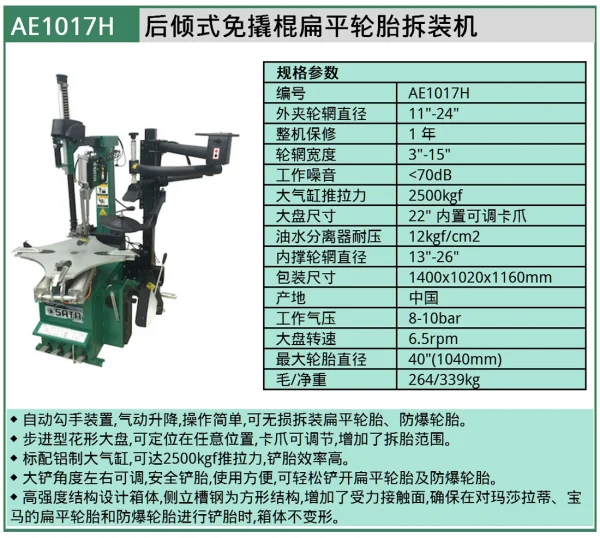 AE1017H 后倾式免撬棍扁平轮胎拆装机

SATA

| 规格参数 | |
|---|---|
| 编号 | AE1017H |
| 外夹轮辋直径 | 11"-24" |
| 整机保修 | 1 年 |
| 轮辋宽度 | 3"-15" |
| 工作噪音 | <70dB |
| 大气缸推拉力 | 2500kgf |
| 大盘尺寸 | 22" 内置可调卡爪 |
| 油水分离器耐压 | 12kgf/cm2 |
| 内撑轮辋直径 | 13"-26" |
| 包装尺寸 | 1400x1020x1160mm |
| 产地 | 中国 |
| 工作气压 | 8-10bar |
| 大盘转速 | 6.5rpm |
| 最大轮胎直径 | 40"(1040mm) |
| 毛/净重 | 264/339kg |

◆ 自动勾手装置,气动升降,操作简单,可无损拆装扁平轮胎、防爆轮胎。
◆ 步进型花形大盘,可定位在任意位置,卡爪可调节,增加了拆胎范围。
◆ 标配铝制大气缸,可达2500kgf推拉力,铲胎效率高。
◆ 大铲角度左右可调,安全铲胎,使用方便,可轻松铲开扁平轮胎及防爆轮胎。
◆ 高强度结构设计箱体,侧立槽钢为方形结构,增加了受力接触面,确保在对玛莎拉蒂、宝马的扁平轮胎和防爆轮胎进行铲胎时,箱体不变形。