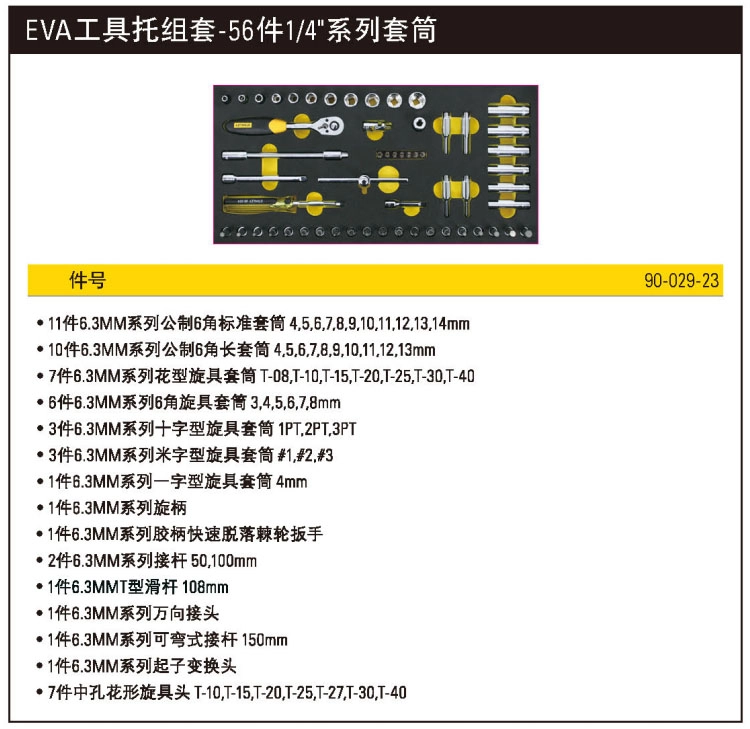 EVA工具托组套-56件1/4"系列套筒

件号 90-029-23

• 11件6.3MM系列公制6角标准套筒 4,5,6,7,8,9,10,11,12,13,14mm
• 10件6.3MM系列公制6角长套筒 4,5,6,7,8,9,10,11,12,13mm
• 7件6.3MM系列花型旋具套筒 T-08,T-10,T-15,T-20,T-25,T-30,T-40
• 6件6.3MM系列6角旋具套筒 3,4,5,6,7,8mm
• 3件6.3MM系列十字型旋具套筒 1PT,2PT,3PT
• 3件6.3MM系列米字型旋具套筒 #1,#2,#3
• 1件6.3MM系列一字型旋具套筒 4mm
• 1件6.3MM系列旋柄
• 1件6.3MM系列胶柄快速脱落棘轮扳手
• 2件6.3MM系列接杆 50,100mm
• 1件6.3MMT型滑杆 108mm
• 1件6.3MM系列万向接头
• 1件6.3MM系列可弯式接杆 150mm
• 1件6.3MM系列起子变换头
• 7件中孔花形旋具头 T-10,T-15,T-20,T-25,T-27,T-30,T-40