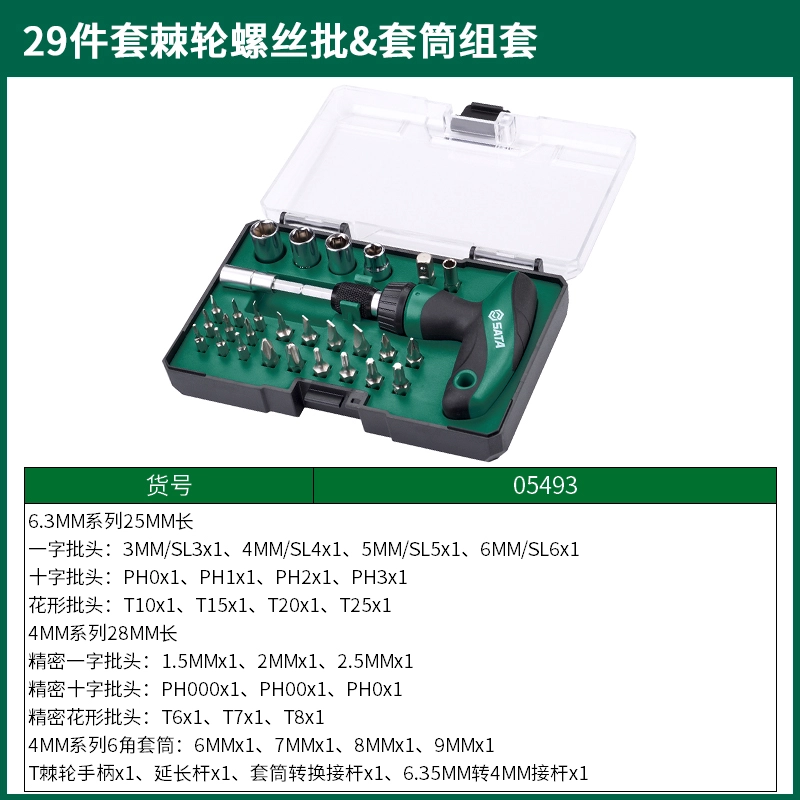 29件套棘轮螺丝批&套筒组套

SATA

| 货号 | 05493 |
|---|---|

6.3MM系列25MM长
一字批头：3MM/SL3x1、4MM/SL4x1、5MM/SL5x1、6MM/SL6x1
十字批头：PH0x1、PH1x1、PH2x1、PH3x1
花形批头：T10x1、T15x1、T20x1、T25x1
4MM系列28MM长
精密一字批头：1.5MMx1、2MMx1、2.5MMx1
精密十字批头：PH000x1、PH00x1、PH0x1
精密花形批头：T6x1、T7x1、T8x1
4MM系列6角套筒：6MMx1、7MMx1、8MMx1、9MMx1
T棘轮手柄x1、延长杆x1、套筒转换接杆x1、6.35MM转4MM接杆x1